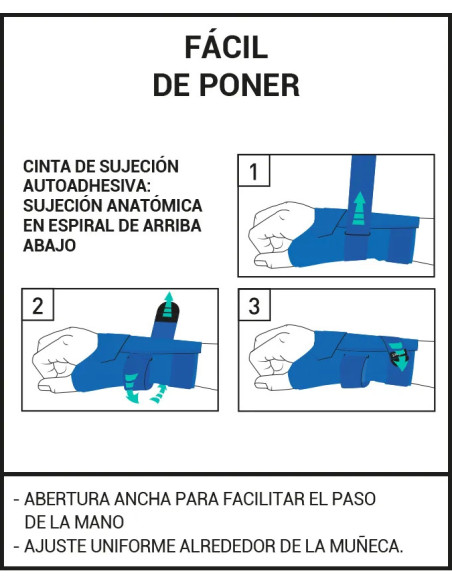 FÁCIL
DE PONER

CINTA DE SUJECIÓN AUTOADHESIVA: SUJECIÓN ANATÓMICA EN ESPIRAL DE ARRIBA ABAJO

1

2

3

- ABERTURA ANCHA PARA FACILITAR EL PASO DE LA MANO
- AJUSTE UNIFORME ALREDEDOR DE LA MUÑECA.