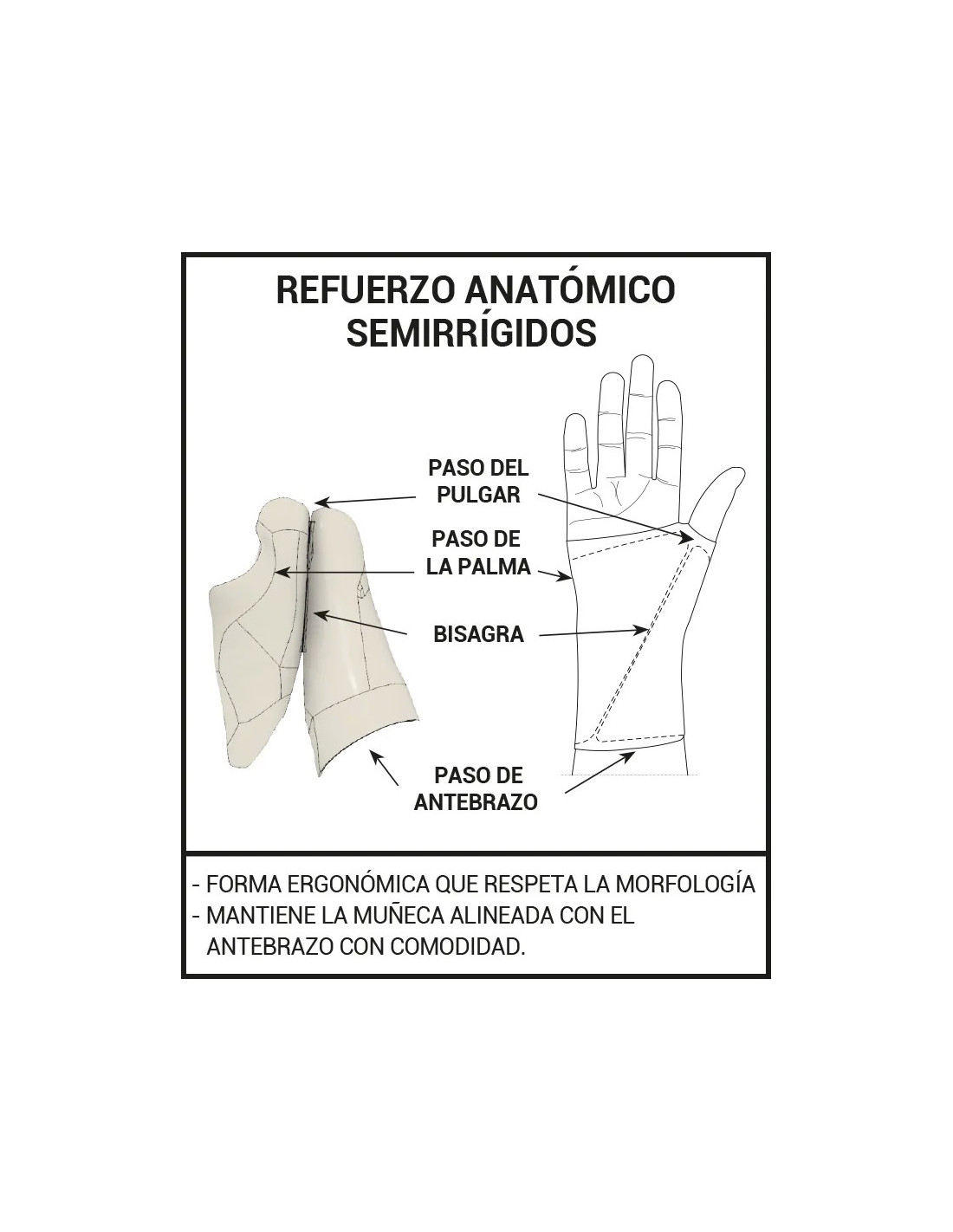 REFUERZO ANATÓMICO SEMIRRÍGIDOS

PASO DEL PULGAR

PASO DE LA PALMA

BISAGRA

PASO DE ANTEBRAZO

- FORMA ERGONÓMICA QUE RESPETA LA MORFOLOGÍA
- MANTIENE LA MUÑECA ALINEADA CON EL ANTEBRAZO CON COMODIDAD.